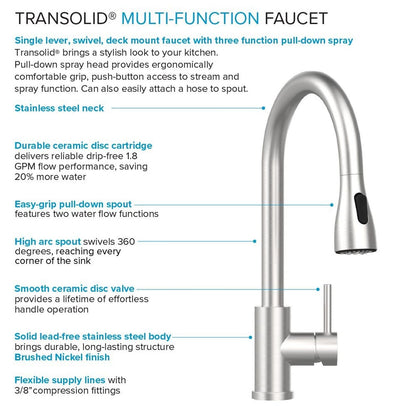 TRANSOLID® MULTI-FUNCTION FAUCET

Single lever, swivel, deck mount faucet with three function pull-down spray
Transolid® brings a stylish look to your kitchen. Pull-down spray head provides ergonomically comfortable grip, push-button access to stream and spray function. Can also easily attach a hose to spout.

Stainless steel neck

Durable ceramic disc cartridge
delivers reliable drip-free 1.8 GPM flow performance, saving 20% more water

Easy-grip pull-down spout
features two water flow functions

High arc spout swivels 360 degrees, reaching every corner of the sink

Smooth ceramic disc valve
provides a lifetime of effortless handle operation

Solid lead-free stainless steel body
brings durable, long-lasting structure
Brushed Nickel finish

Flexible supply lines with 3/8"compression fittings