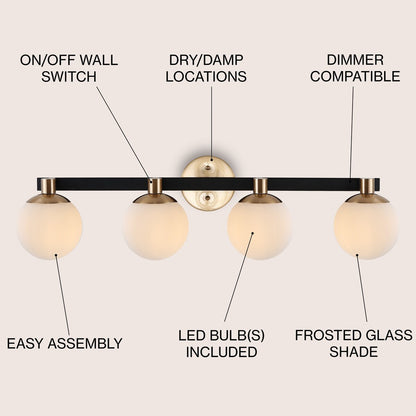 ON/OFF WALL SWITCH

DRY/DAMP LOCATIONS

DIMMER COMPATIBLE

EASY ASSEMBLY

LED BULB(S) INCLUDED

FROSTED GLASS SHADE