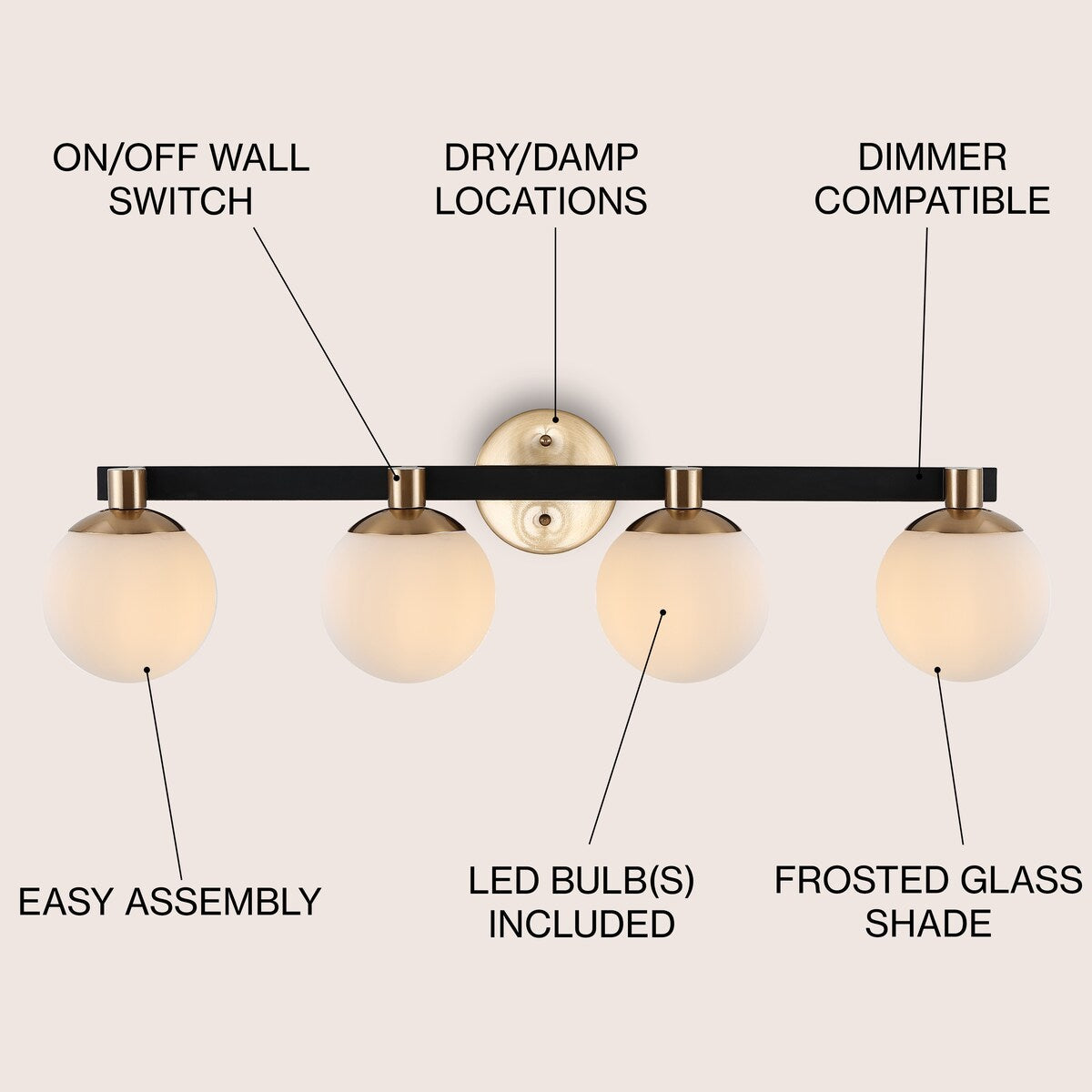 ON/OFF WALL SWITCH

DRY/DAMP LOCATIONS

DIMMER COMPATIBLE

EASY ASSEMBLY

LED BULB(S) INCLUDED

FROSTED GLASS SHADE