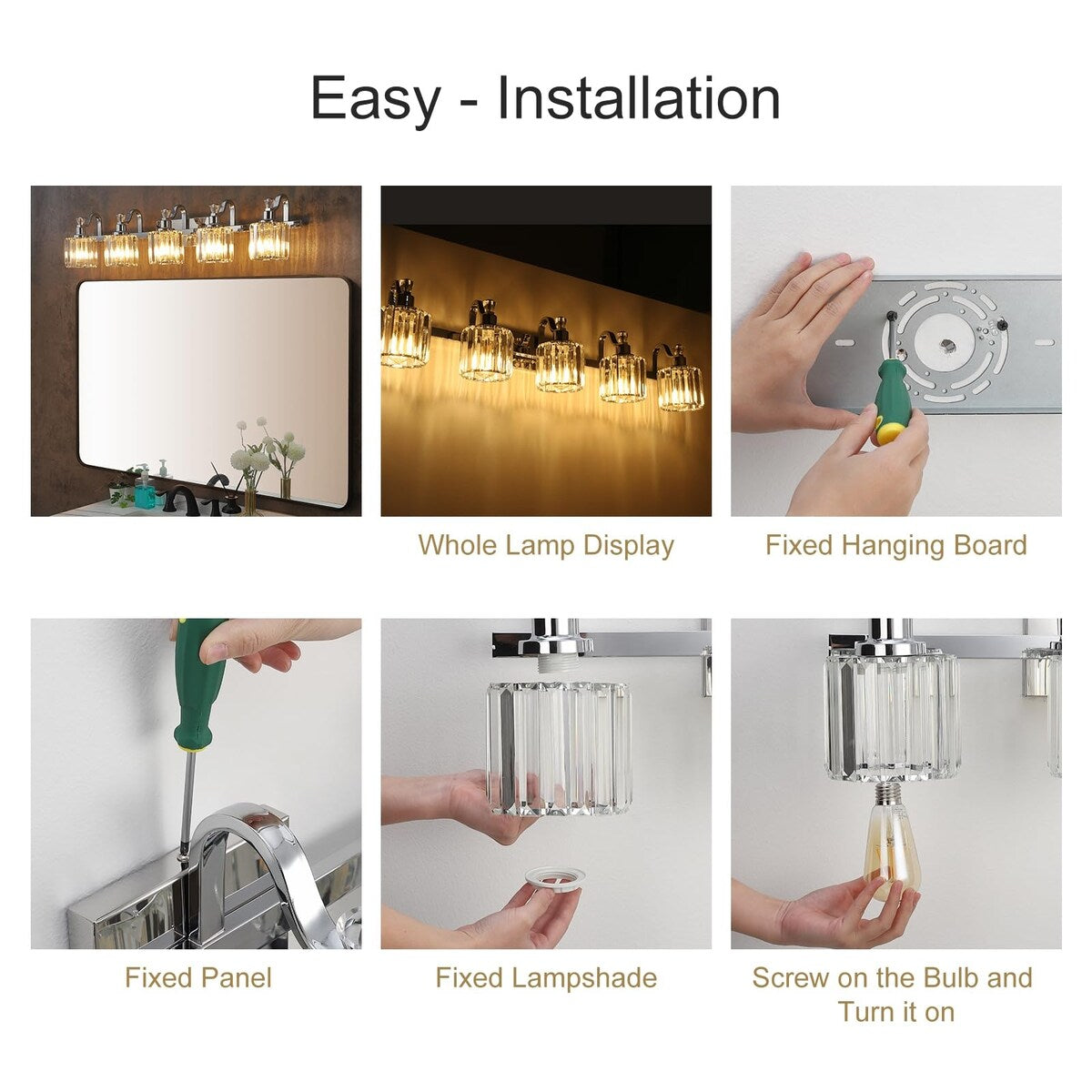 Easy - Installation

Whole Lamp Display

Fixed Hanging Board

Fixed Panel

Fixed Lampshade

Screw on the Bulb and Turn it on